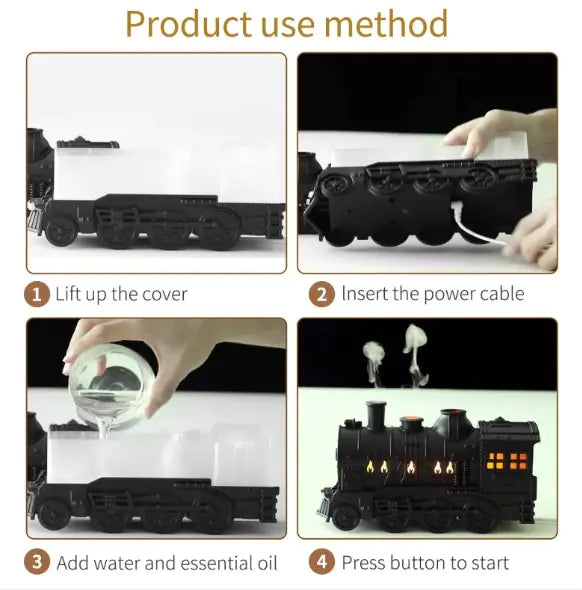 Product use method

1 Lift up the cover

2 Insert the power cable

3 Add water and essential oil

4 Press button to start